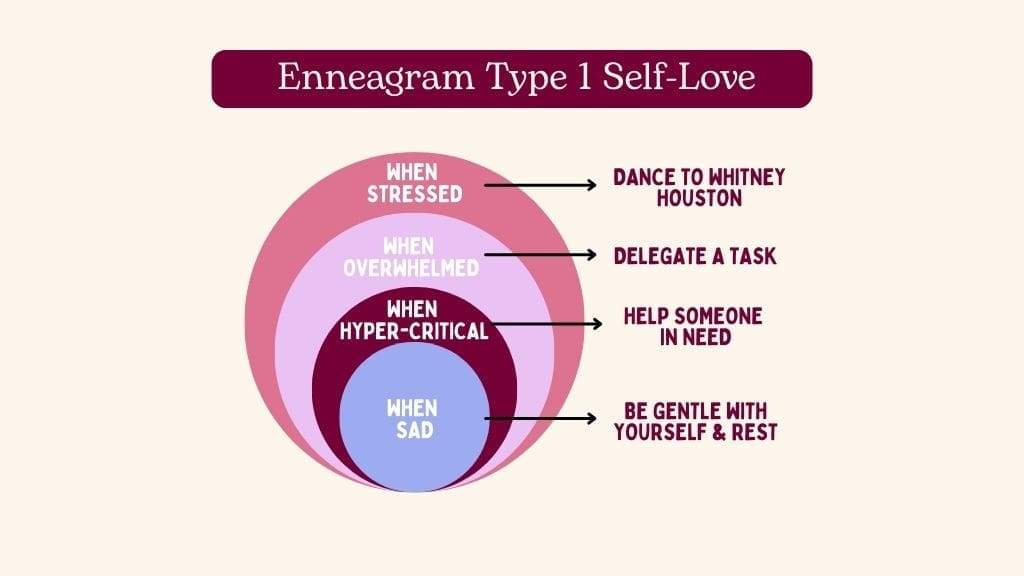 Enneagram Type 1 Self-Love

WHEN STRESSED

DANCE TO WHITNEY HOUSTON

WHEN OVERWHELMED

DELEGATE A TASK

WHEN HYPER-CRITICAL

HELP SOMEONE IN NEED

WHEN SAD

BE GENTLE WITH YOURSELF & REST