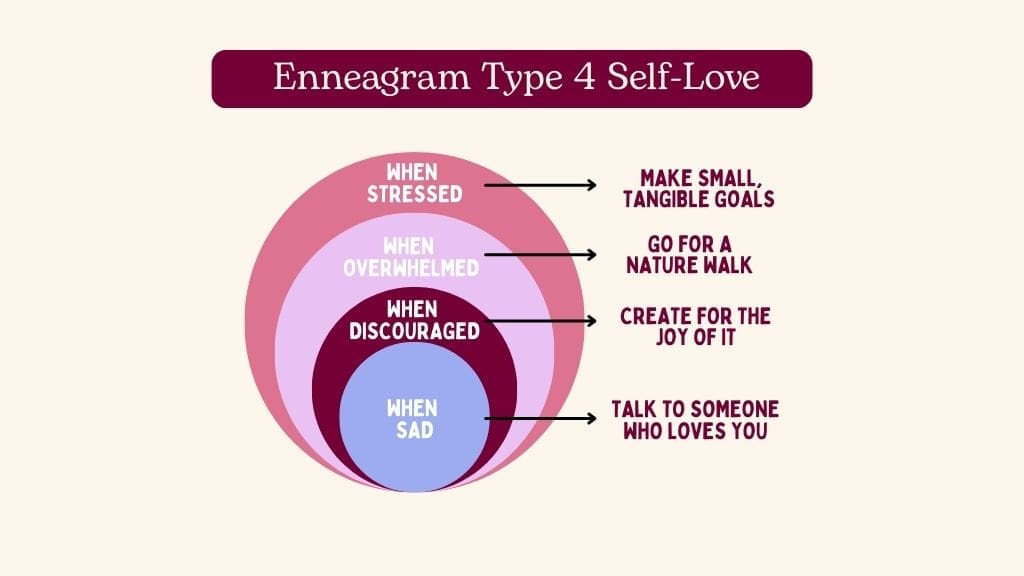 Enneagram Type 4 Self-Love

WHEN STRESSED

MAKE SMALL, TANGIBLE GOALS

WHEN OVERWHELMED

GO FOR A NATURE WALK

WHEN DISCOURAGED

CREATE FOR THE JOY OF IT

WHEN SAD

TALK TO SOMEONE WHO LOVES YOU